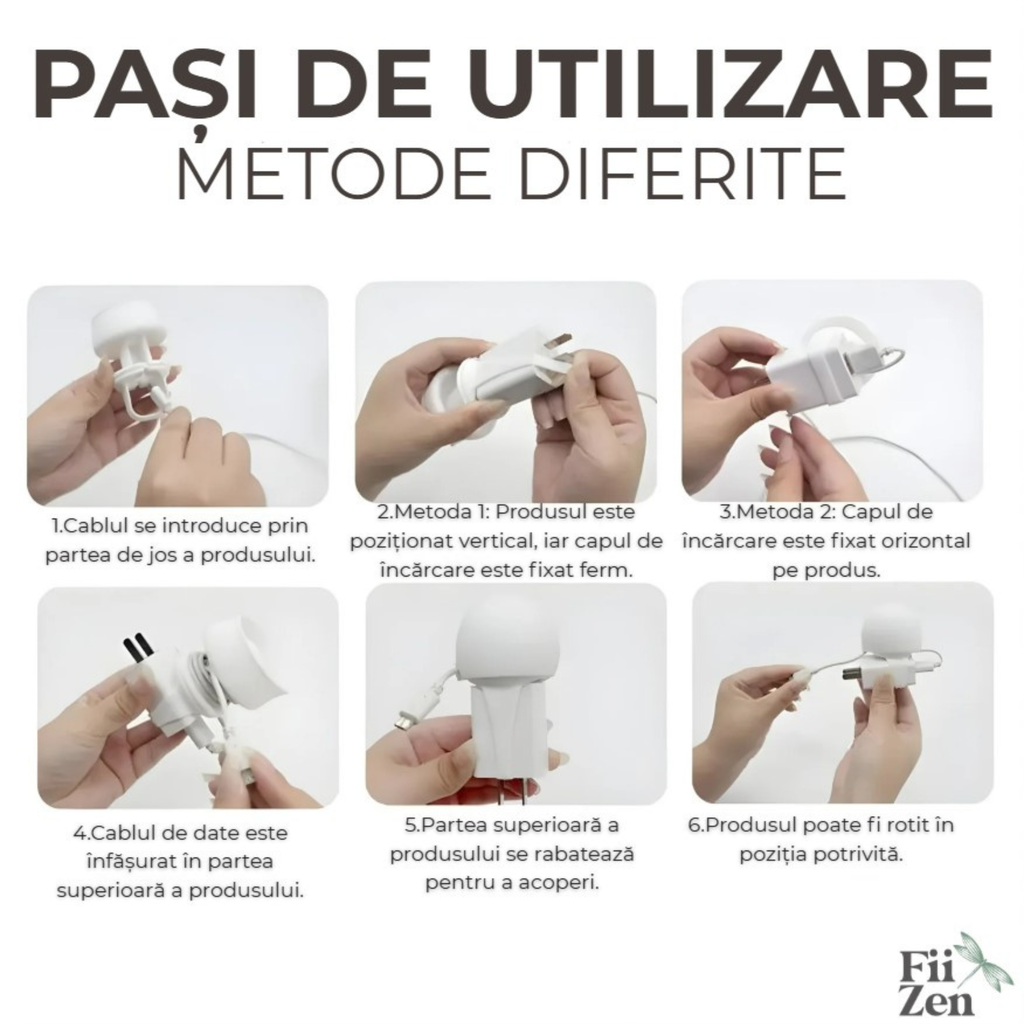 PAȘI DE UTILIZARE
METODE DIFERITE

1.Cablul se introduce prin partea de jos a produsului.

2.Metoda 1: Produsul este poziționat vertical, iar capul de încărcare este fixat ferm.

3.Metoda 2: Capul de încărcare este fixat orizontal pe produs.

4.Cablul de date este înfășurat în partea superioară a produsului.

5.Partea superioară a produsului se rabatează pentru a acoperi.

6.Produsul poate fi rotit în poziția potrivită.

Fii Zen